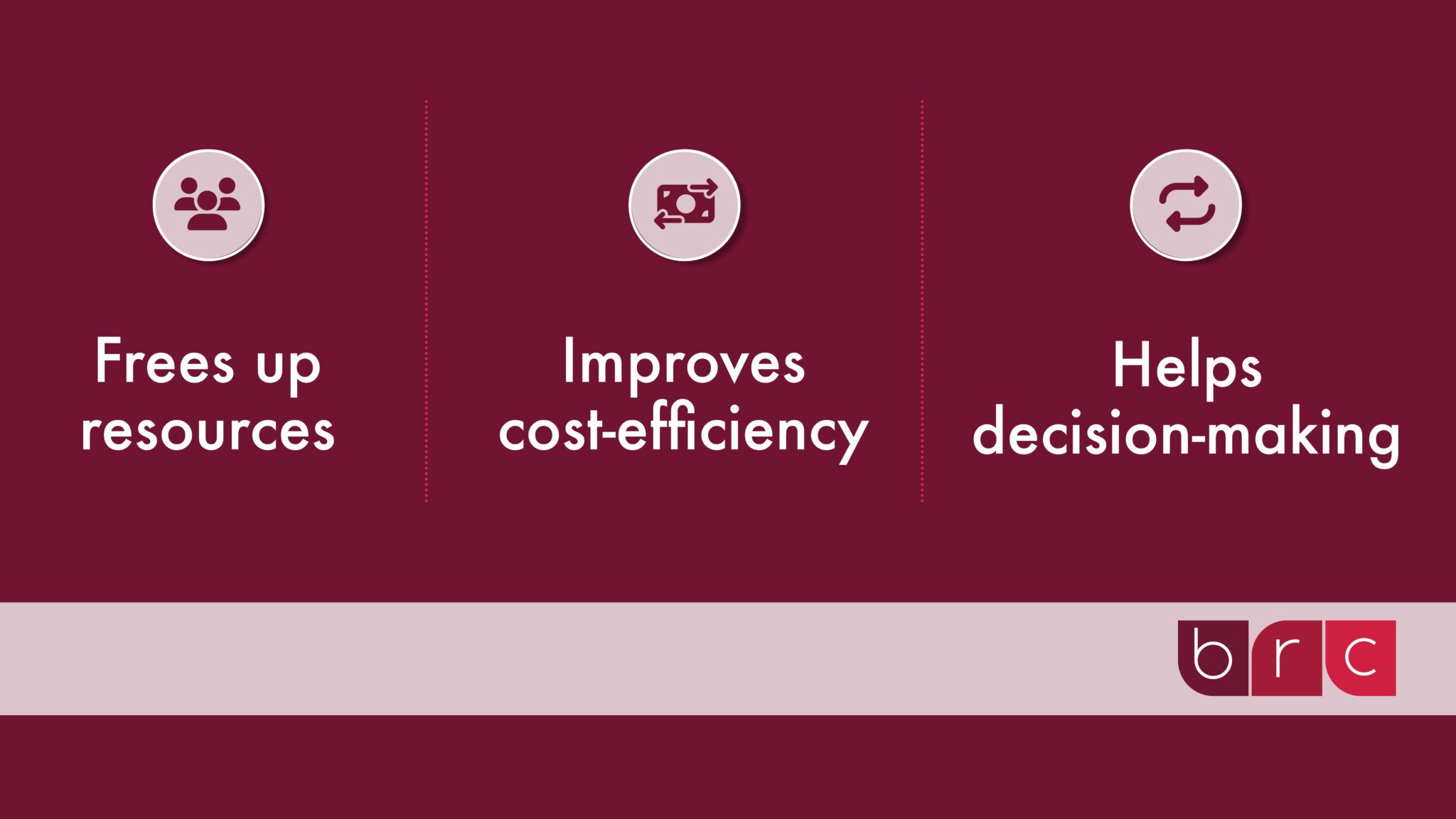 Frees up resources

Improves cost-efficiency

Helps decision-making

brc